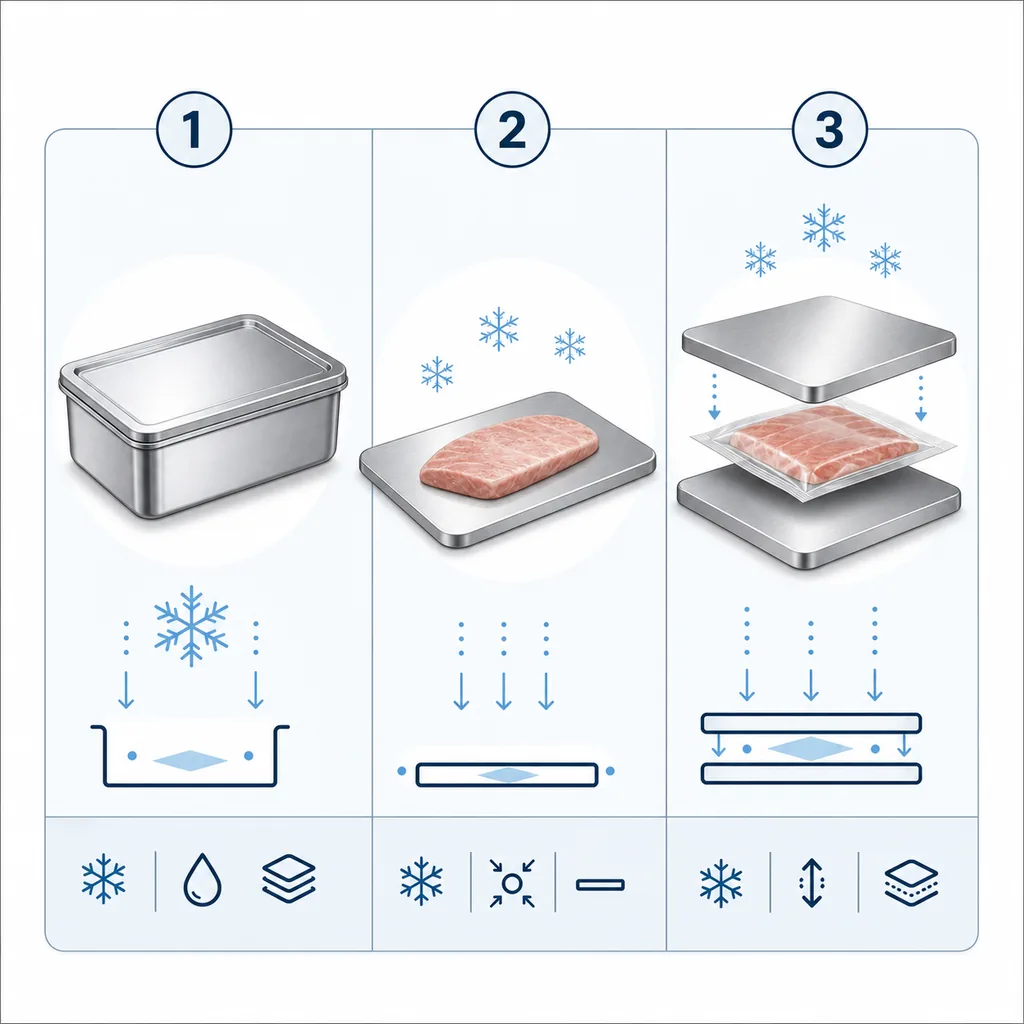 1

2

3