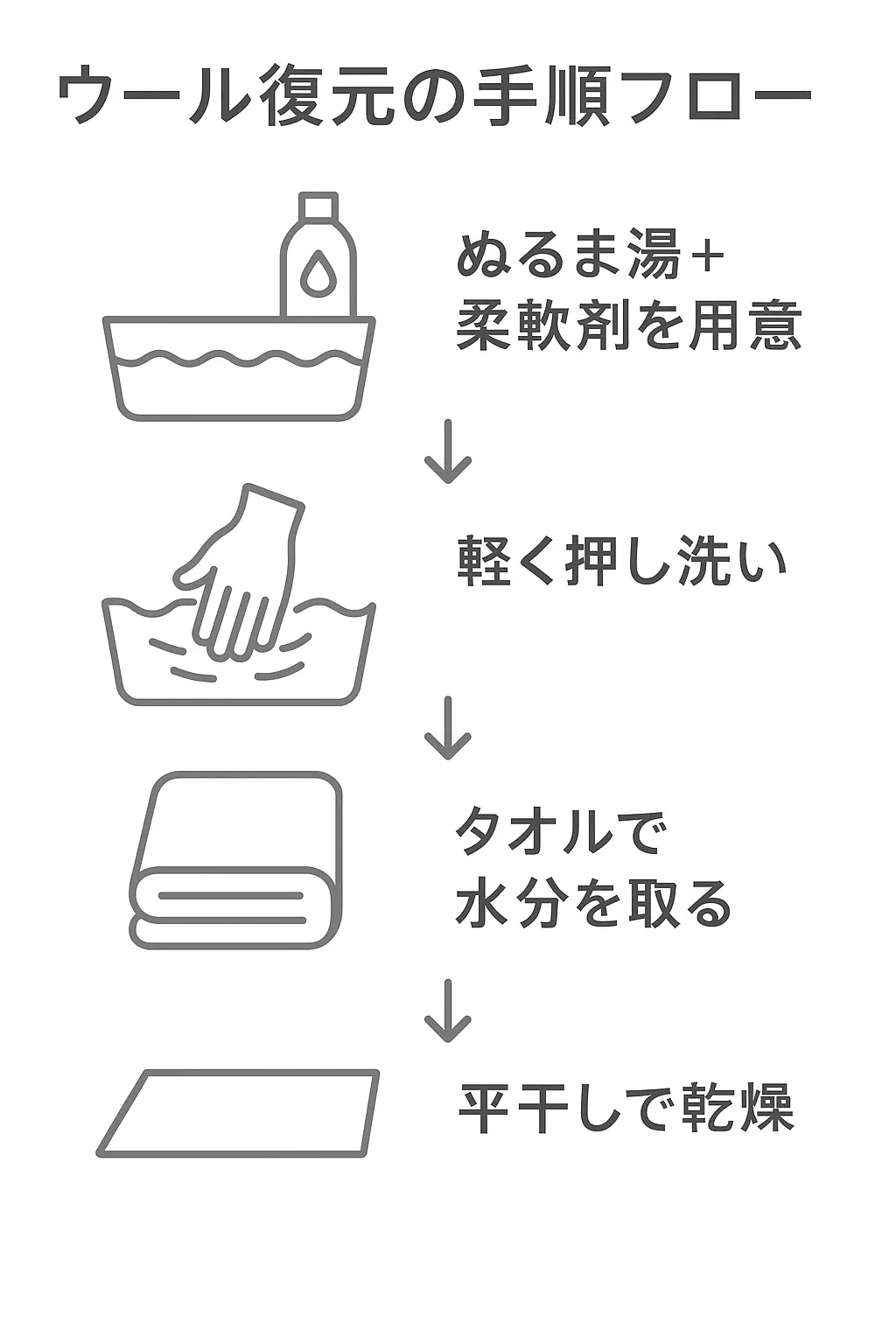 ウール復元の手順フロー

ぬるま湯＋
柔軟剤を用意

↓

軽く押し洗い

↓

タオルで
水分を取る

↓

平干しで乾燥